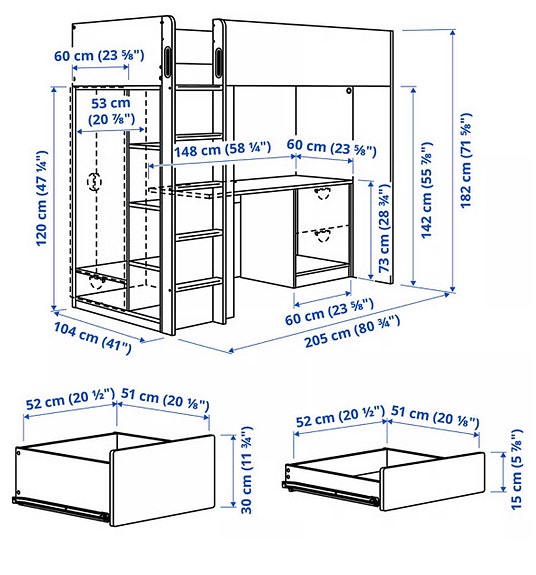 60 cm (23 ⅝")

53 cm (20 ⅞")

148 cm (58 ¼")

60 cm (23 ⅝")

120 cm (47 ¼")

73 cm (28 ¾")

142 cm (55 ⅞")

182 cm (71 ⅝")

60 cm (23 ⅝")

104 cm (41")

205 cm (80 ¾")

52 cm (20 ½")

51 cm (20 ⅛")

30 cm (11 ¾")

52 cm (20 ½")

51 cm (20 ⅛")

15 cm (5 ⅞")