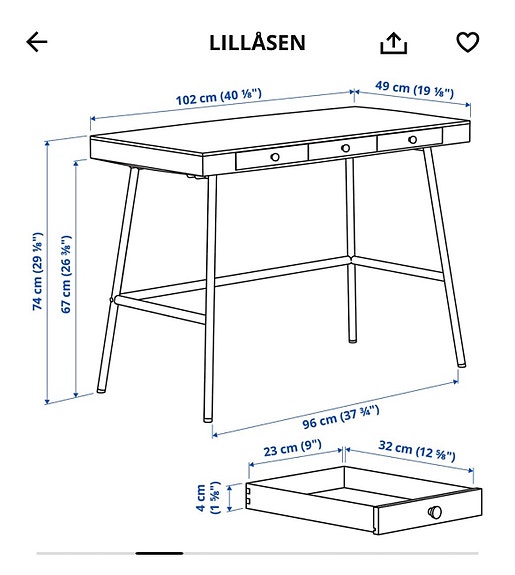 LILLÅSEN

102 cm (40 ⅛")
49 cm (19 ⅛")
74 cm (29 ⅛")
67 cm (26 ⅜")
96 cm (37 ¾")
23 cm (9")
32 cm (12 ⅝")
4 cm (1 ⅝")