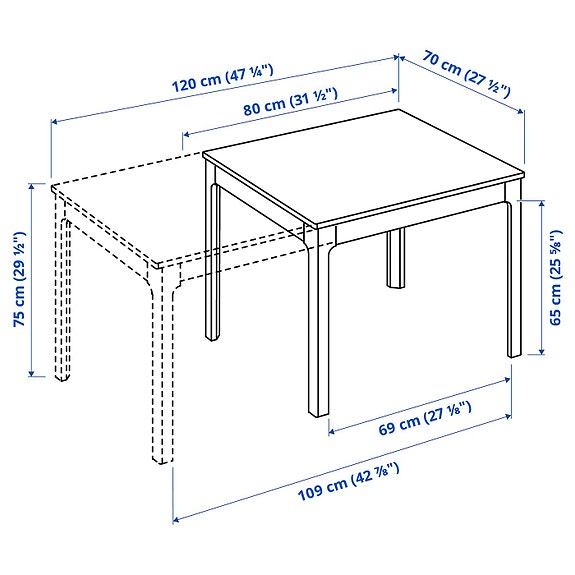 120 cm (47 ¼")

80 cm (31 ½")

70 cm (27 ½")

75 cm (29 ½")

65 cm (25 ⅝")

69 cm (27 ⅛")

109 cm (42 ⅞")