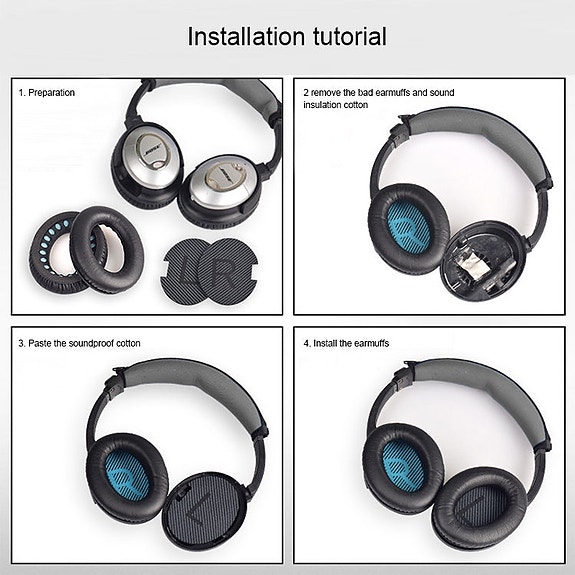 Installation tutorial

1. Preparation

BOSE

BOSE

L

R

2 remove the bad earmuffs and sound insulation cotton

R

3. Paste the soundproof cotton

R

L

4. Install the earmuffs

R

L