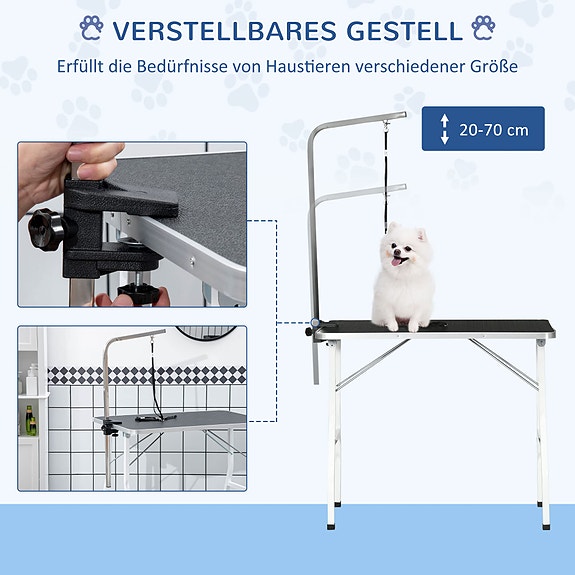 VERSTELLBARES GESTELL

Erfüllt die Bedürfnisse von Haustieren verschiedener Größe

20-70 cm