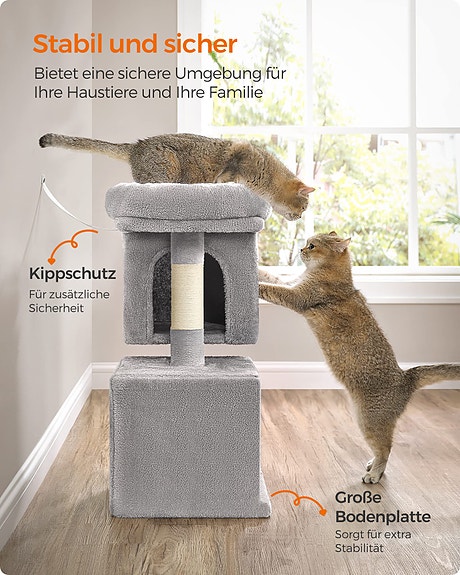 Stabil und sicher

Bietet eine sichere Umgebung für Ihre Haustiere und Ihre Familie

Kippschutz

Für zusätzliche Sicherheit

Große Bodenplatte

Sorgt für extra Stabilität