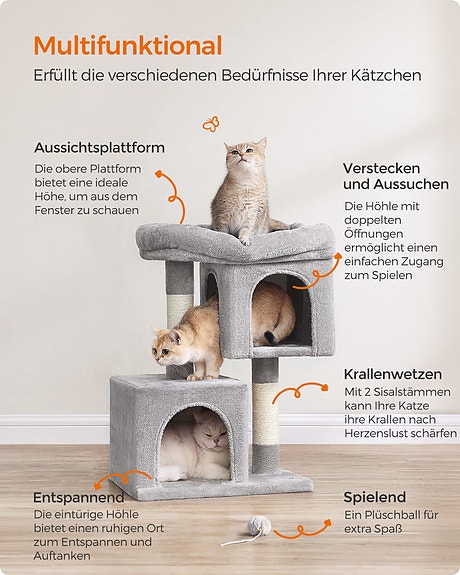 Multifunktional

Erfüllt die verschiedenen Bedürfnisse Ihrer Kätzchen

Aussichtsplattform

Die obere Plattform bietet eine ideale Höhe, um aus dem Fenster zu schauen

Verstecken und Aussuchen

Die Höhle mit doppelten Öffnungen ermöglicht einen einfachen Zugang zum Spielen

Krallenwetzen

Mit 2 Sisalstämmen kann Ihre Katze ihre Krallen nach Herzenslust schärfen

Entspannend

Die eintürige Höhle bietet einen ruhigen Ort zum Entspannen und Auftanken

Spielend

Ein Plüschball für extra Spaß