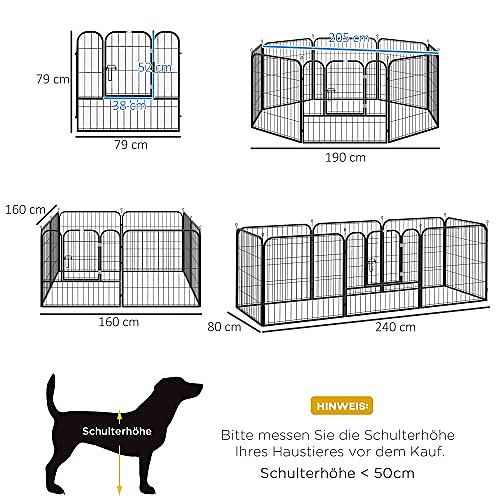 79 cm
52 cm
38 cm
79 cm

205 cm
190 cm

160 cm
160 cm

80 cm
240 cm

Schulterhöhe

HINWEIS:
Bitte messen Sie die Schulterhöhe Ihres Haustieres vor dem Kauf.
Schulterhöhe < 50cm