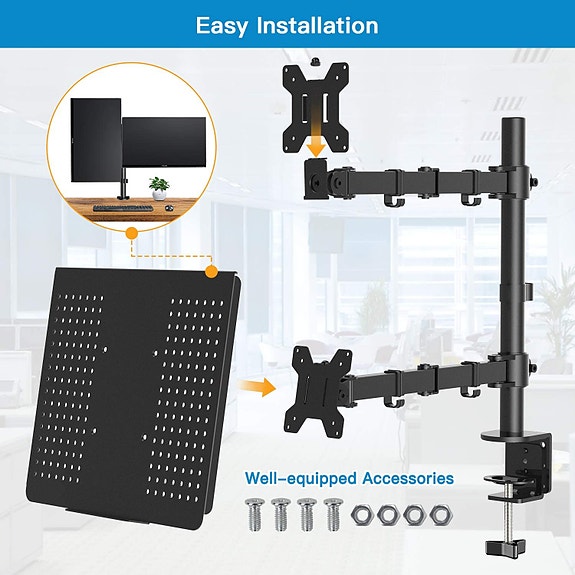 Easy Installation

Well-equipped Accessories