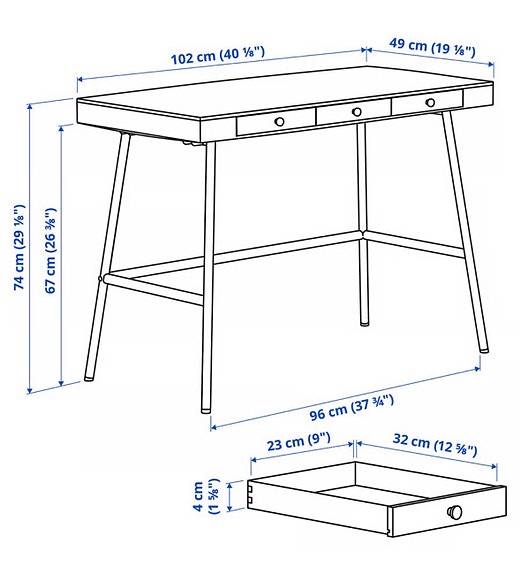 102 cm (40 ⅛")
49 cm (19 ⅛")
74 cm (29 ⅛")
67 cm (26 ⅜")
96 cm (37 ¾")
23 cm (9")
32 cm (12 ⅝")
4 cm (1 ⅝")