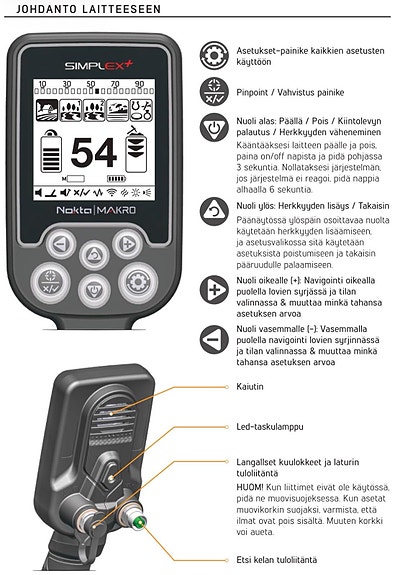 JOHDANTO LAITTEESEEN

SIMPLEX+

10 30 50 70 90

54

M

Nokta | MAKRO

Asetukset-painike kaikkien asetusten käyttöön

Pinpoint / Vahvistus painike

Nuoli alas: Päällä / Pois / Kiintolevyn palautus / Herkkyyden väheneminen
Kääntääksesi laitteen päälle ja pois, paina on/off napista ja pidä pohjassa 3 sekuntia. Nollataksesi järjestelmän, jos järjestelmä ei reagoi, pidä nappia alhaalla 6 sekuntia.

Nuoli ylös: Herkkyyden lisäys / Takaisin
Päänäytössä ylöspäin osoittavaa nuolta käytetään herkkyyden lisäämiseen, ja asetusvalikossa sitä käytetään asetuksista poistumiseen ja takaisin pääruudulle palaamiseen.

Nuoli oikealle (+): Navigointi oikealla puolella lovien syrjässä ja tilan valinnassa & muuttaa minkä tahansa asetuksen arvoa

Nuoli vasemmalle (-): Vasemmalla puolella navigointi lovien syrjinnässä ja tilan valinnassa & muuttaa minkä tahansa asetuksen arvoa

Kaiutin

Led-taskulamppu

Langallset kuulokkeet ja laturin tuloliitäntä
HUOM! Kun liittimet eivät ole käytössä, pidä ne muovisuojeksessa. Kun asetat muovikorkin suojaksi, varmista, että ilmat ovat pois sisältä. Muuten korkki voi aueta.

Etsi kelan tuloliitäntä