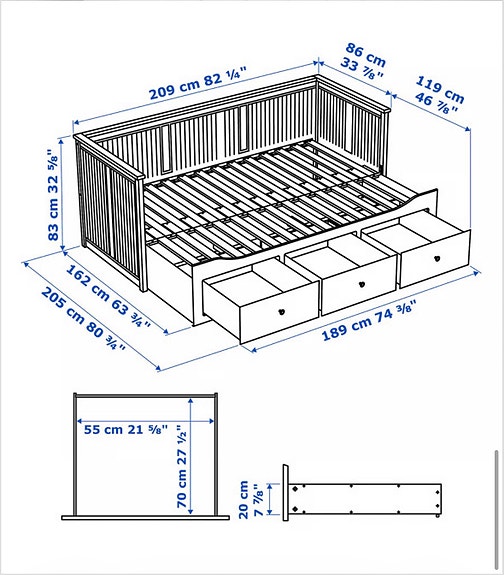 209 cm 82 ¼"

86 cm 33 ⅞"

119 cm 46 ⅞"

83 cm 32 ⅝"

162 cm 63 ¾"

205 cm 80 ¾"

189 cm 74 ⅜"

55 cm 21 ⅝"

70 cm 27 ½"

20 cm 7 ⅞"