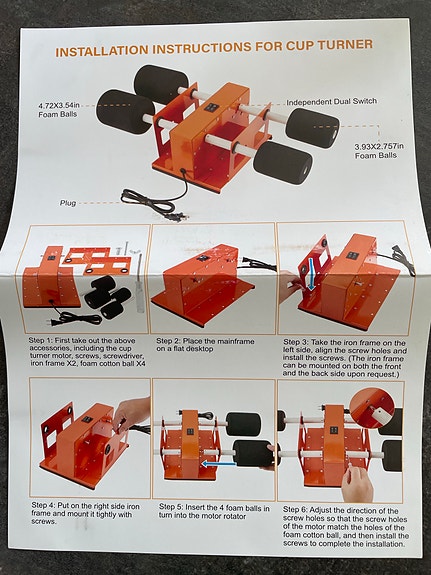 INSTALLATION INSTRUCTIONS FOR CUP TURNER

4.72X3.54in Foam Balls

Independent Dual Switch

3.93X2.757in Foam Balls

Plug

Step 1: First take out the above accessories, including the cup turner motor, screws, screwdriver, iron frame X2, foam cotton ball X4

Step 2: Place the mainframe on a flat desktop

Step 3: Take the iron frame on the left side, align the screw holes and install the screws. (The iron frame can be mounted on both the front and the back side upon request.)

Step 4: Put on the right side iron frame and mount it tightly with screws.

Step 5: Insert the 4 foam balls in turn into the motor rotator

Step 6: Adjust the direction of the screw holes so that the screw holes of the motor match the holes of the foam cotton ball, and then install the screws to complete the installation.