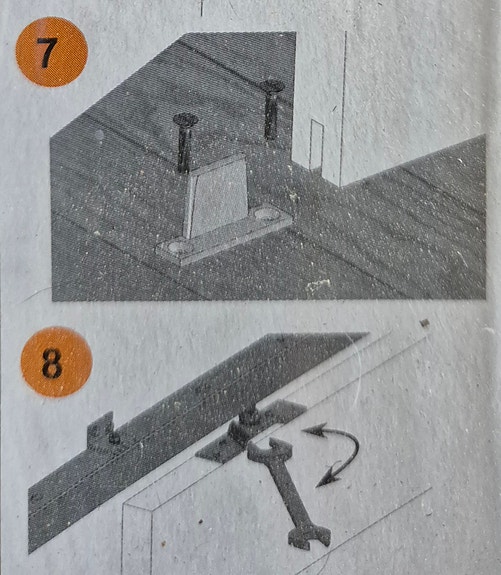 7

8