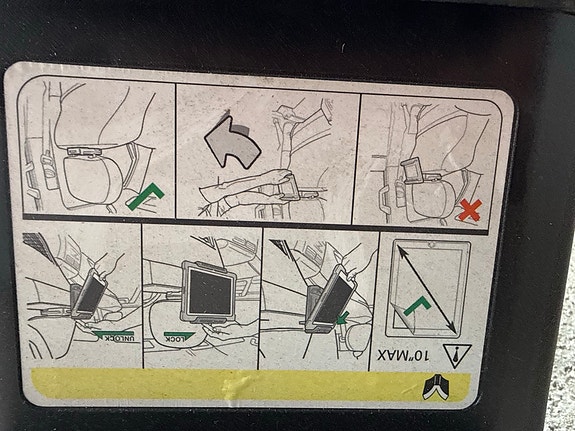 UNLOCK
LOCK
10"MAX