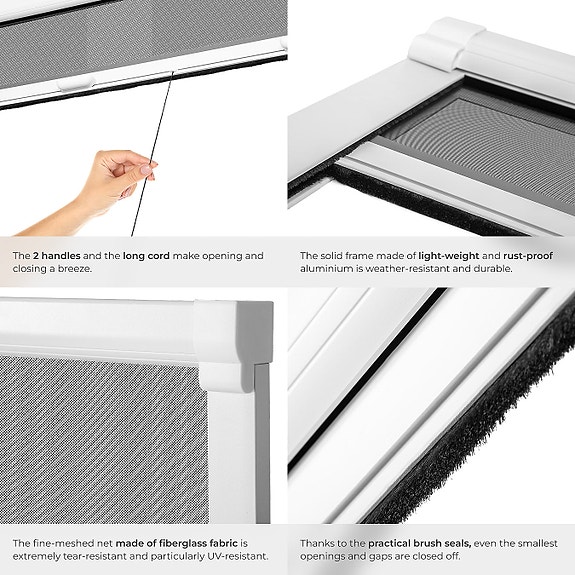 The 2 handles and the long cord make opening and closing a breeze.

The solid frame made of light-weight and rust-proof aluminium is weather-resistant and durable.

The fine-meshed net made of fiberglass fabric is extremely tear-resistant and particularly UV-resistant.

Thanks to the practical brush seals, even the smallest openings and gaps are closed off.