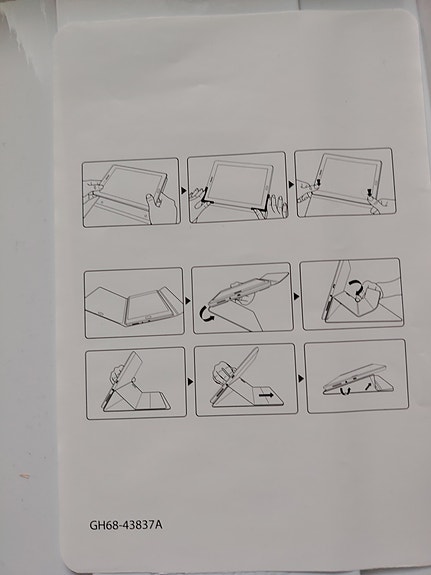 GH68-43837A