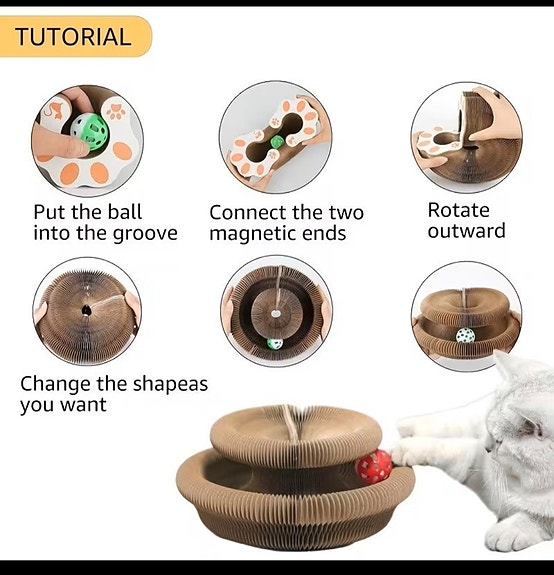 TUTORIAL

Put the ball into the groove

Connect the two magnetic ends

Rotate outward

Change the shapeas you want